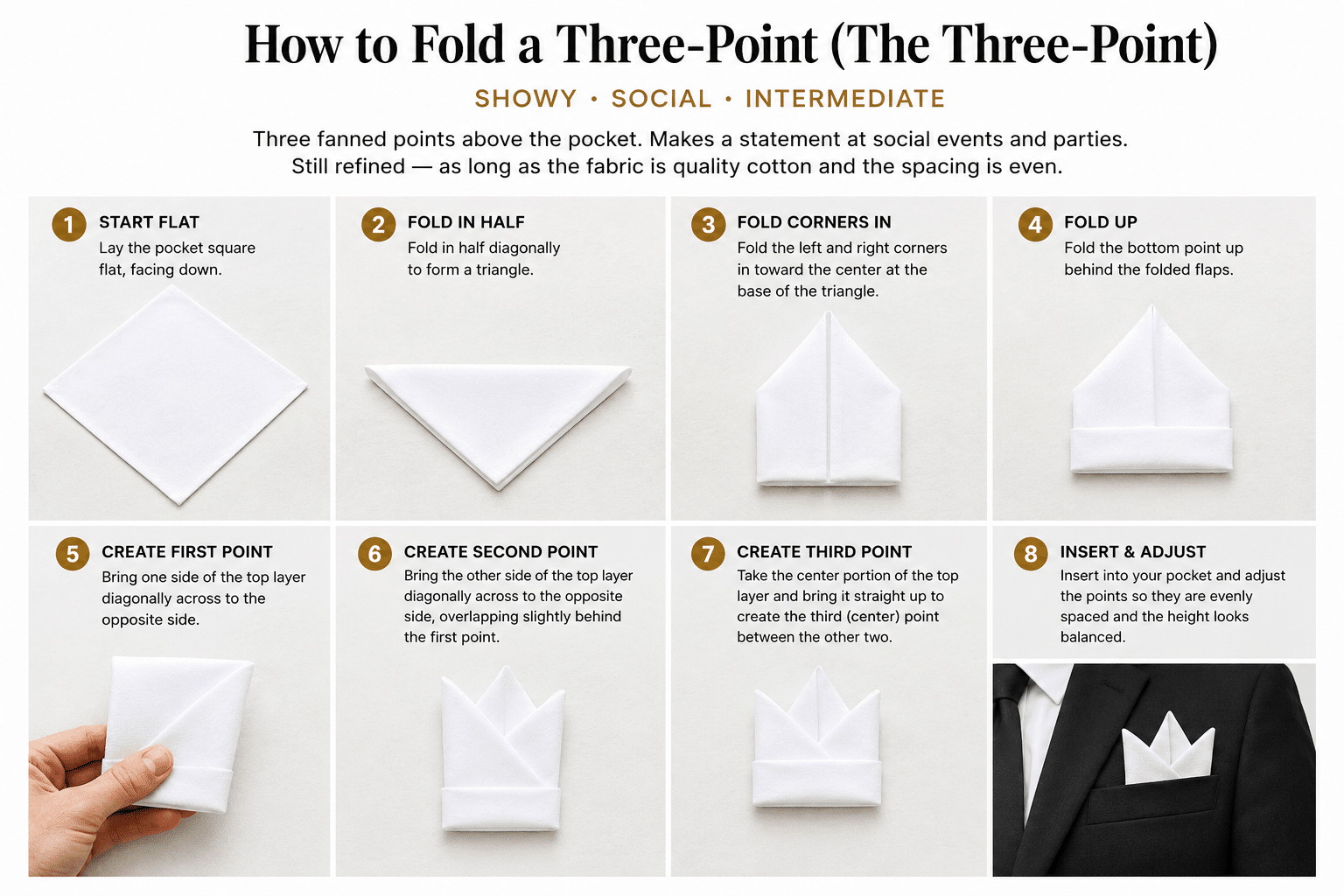 How to Fold a Three-Point (The Three-Point)

SHOWY • SOCIAL • INTERMEDIATE

Three fanned points above the pocket. Makes a statement at social events and parties. Still refined — as long as the fabric is quality cotton and the spacing is even.

1 START FLAT
Lay the pocket square flat, facing down.

2 FOLD IN HALF
Fold in half diagonally to form a triangle.

3 FOLD CORNERS IN
Fold the left and right corners in toward the center at the base of the triangle.

4 FOLD UP
Fold the bottom point up behind the folded flaps.

5 CREATE FIRST POINT
Bring one side of the top layer diagonally across to the opposite side.

6 CREATE SECOND POINT
Bring the other side of the top layer diagonally across to the opposite side, overlapping slightly behind the first point.

7 CREATE THIRD POINT
Take the center portion of the top layer and bring it straight up to create the third (center) point between the other two.

8 INSERT & ADJUST
Insert into your pocket and adjust the points so they are evenly spaced and the height looks balanced.