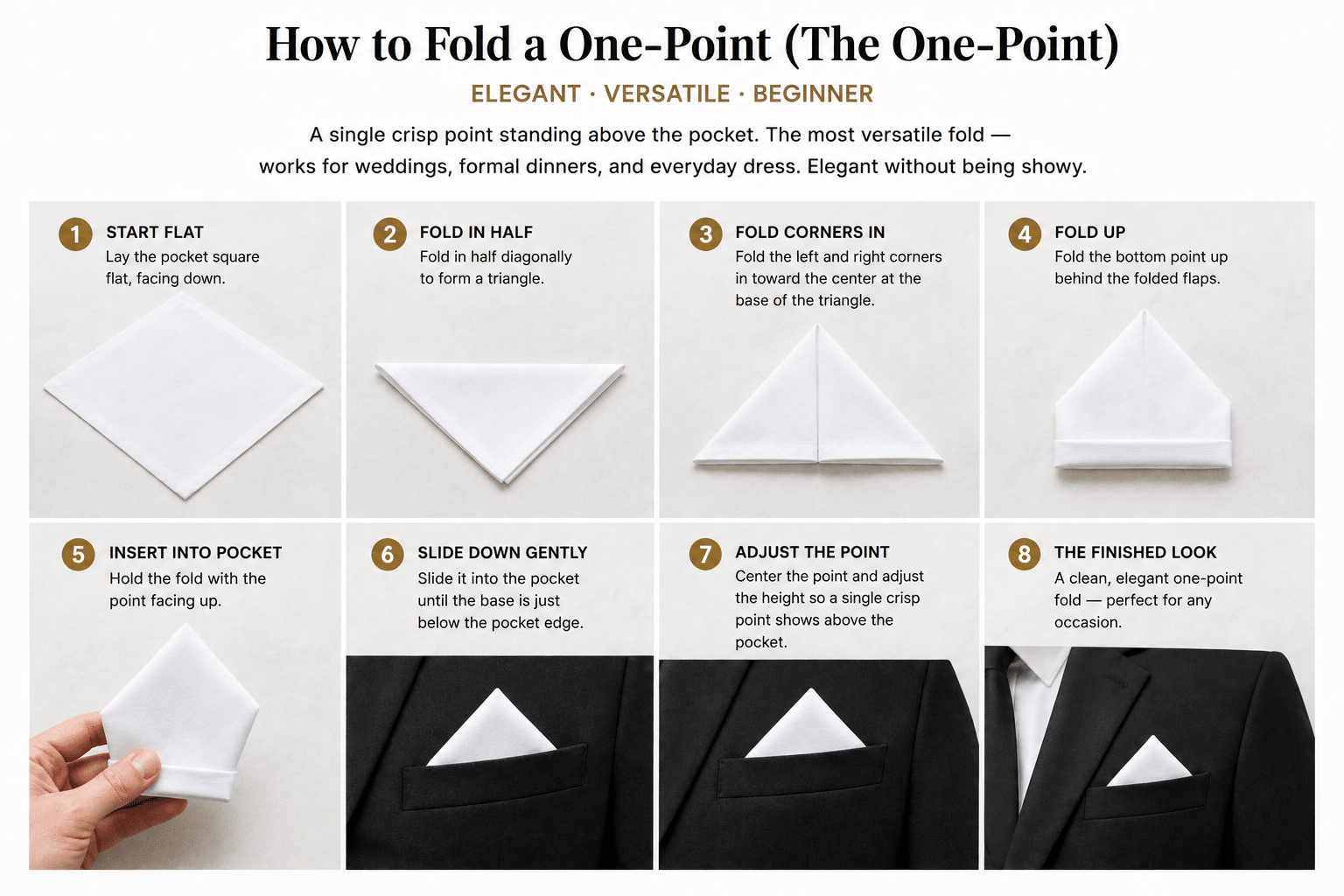 How to Fold a One-Point (The One-Point)

ELEGANT · VERSATILE · BEGINNER

A single crisp point standing above the pocket. The most versatile fold — works for weddings, formal dinners, and everyday dress. Elegant without being showy.

1 START FLAT
Lay the pocket square flat, facing down.

2 FOLD IN HALF
Fold in half diagonally to form a triangle.

3 FOLD CORNERS IN
Fold the left and right corners in toward the center at the base of the triangle.

4 FOLD UP
Fold the bottom point up behind the folded flaps.

5 INSERT INTO POCKET
Hold the fold with the point facing up.

6 SLIDE DOWN GENTLY
Slide it into the pocket until the base is just below the pocket edge.

7 ADJUST THE POINT
Center the point and adjust the height so a single crisp point shows above the pocket.

8 THE FINISHED LOOK
A clean, elegant one-point fold — perfect for any occasion.